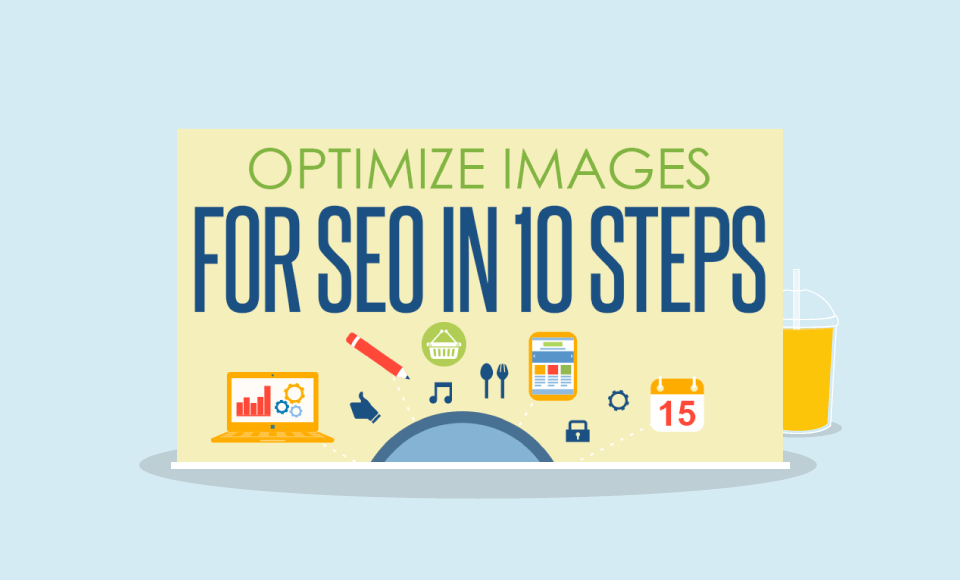 OPTIMIZE IMAGES
FOR SEO IN 10 STEPS

15